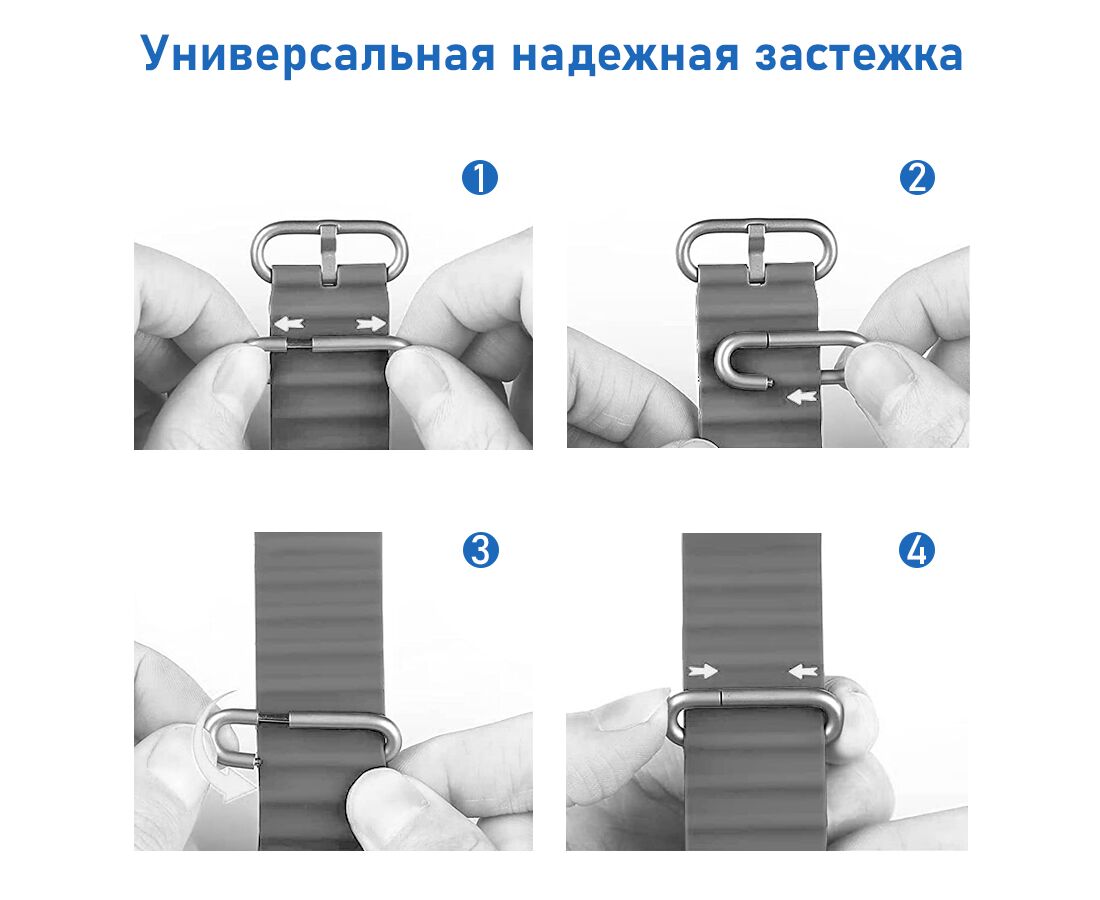 Универсальная надежная застежка

1

2

3

4