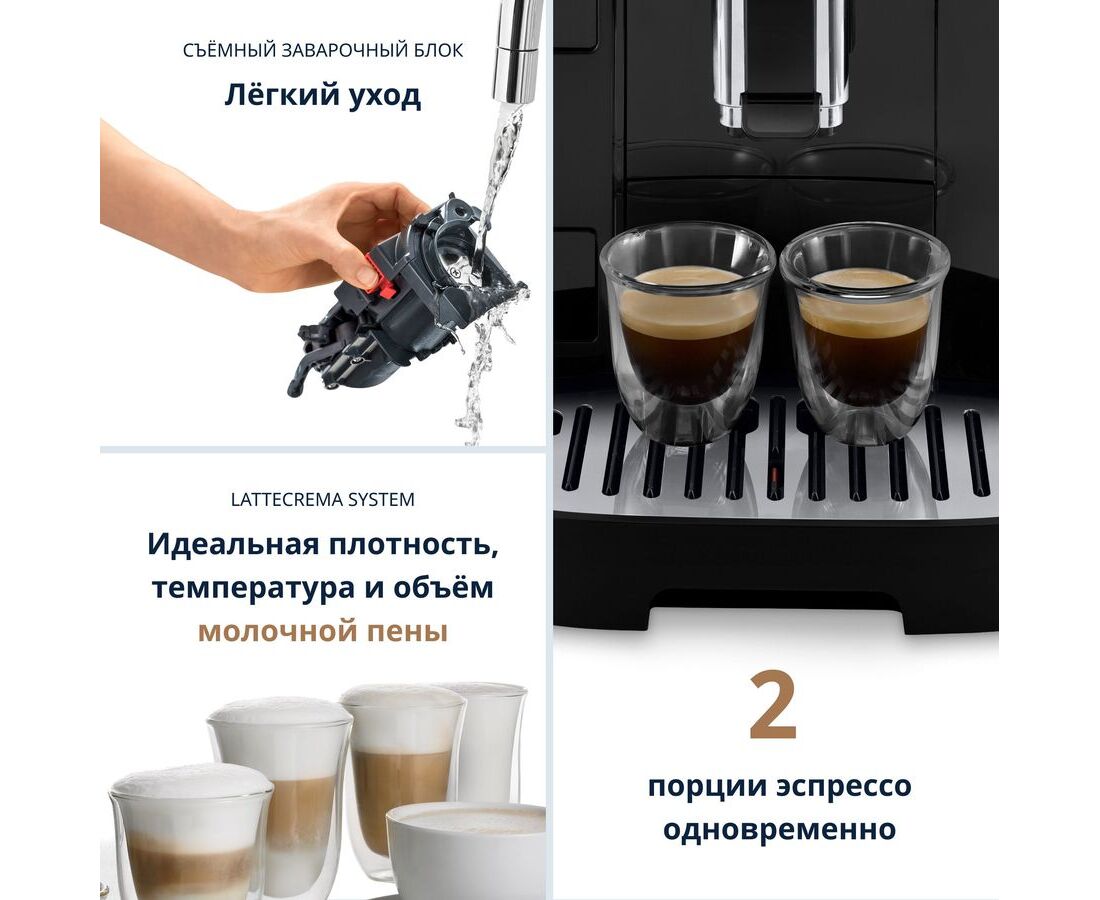 СЪЁМНЫЙ ЗАВАРОЧНЫЙ БЛОК

Лёгкий уход

LATTECREMA SYSTEM

Идеальная плотность, температура и объём молочной пены

2

порции эспрессо одновременно