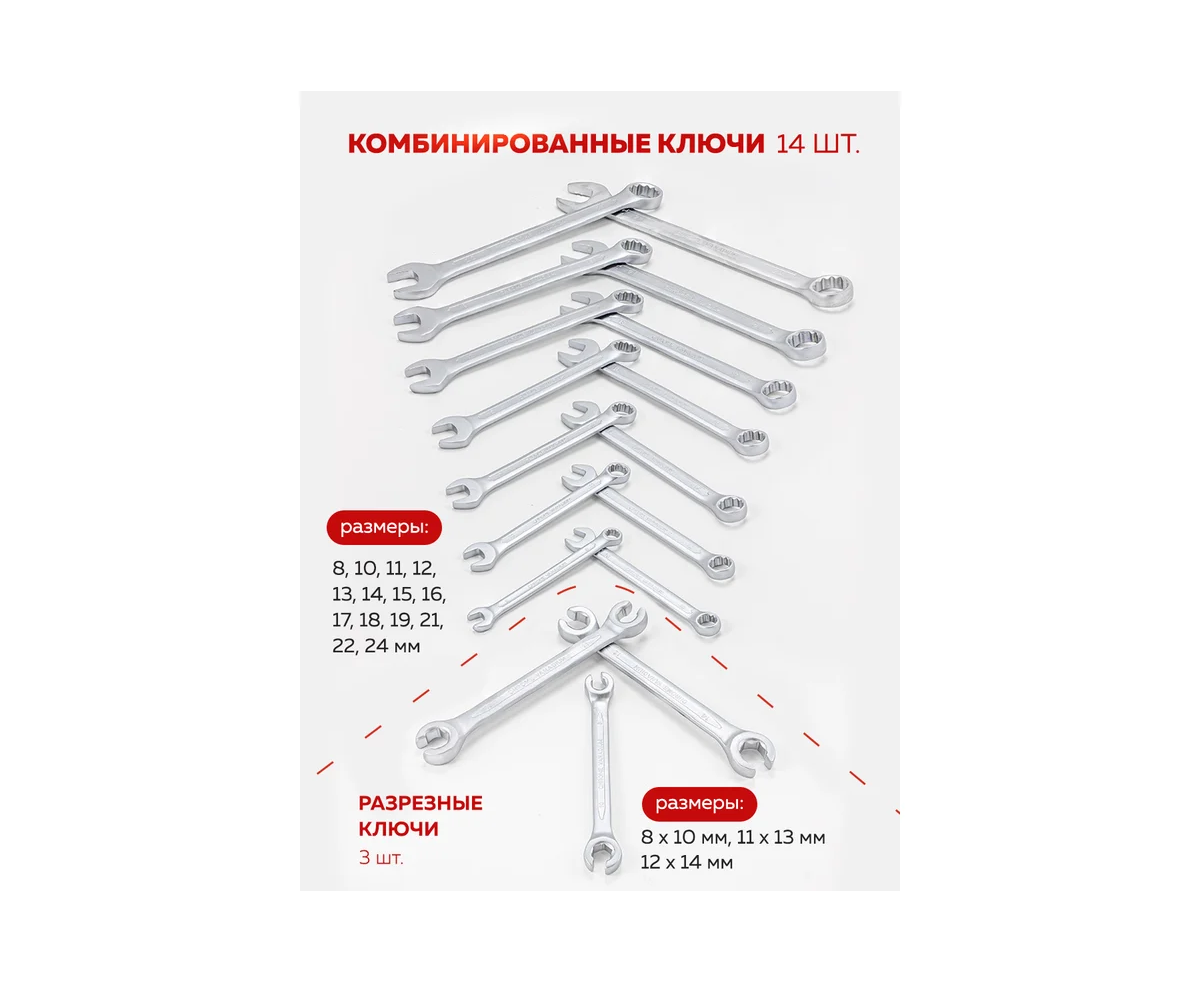 КОМБИНИРОВАННЫЕ КЛЮЧИ 14 ШТ.

размеры:

8, 10, 11, 12, 13, 14, 15, 16, 17, 18, 19, 21, 22, 24 мм

РАЗРЕЗНЫЕ КЛЮЧИ
3 шт.

размеры:

8 x 10 мм, 11 x 13 мм
12 x 14 мм