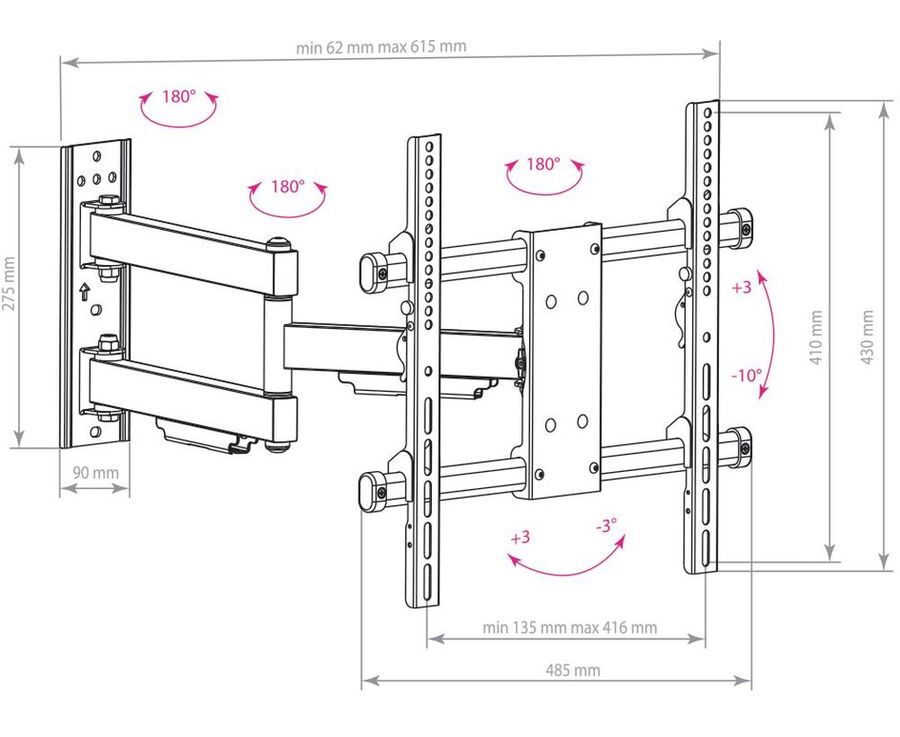 min 62 mm max 615 mm

180°

180°

180°

275 mm

90 mm

+3

-10°

410 mm

430 mm

+3

-3°

min 135 mm max 416 mm

485 mm